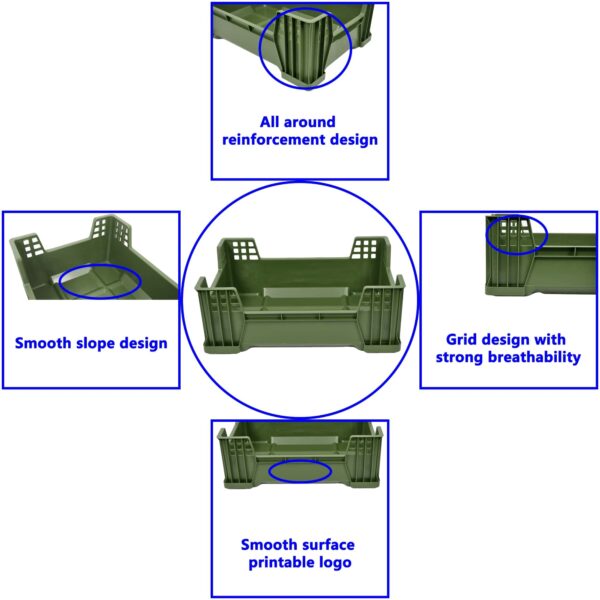 All around reinforcement design

Smooth slope design

Grid design with strong breathability

Smooth surface printable logo